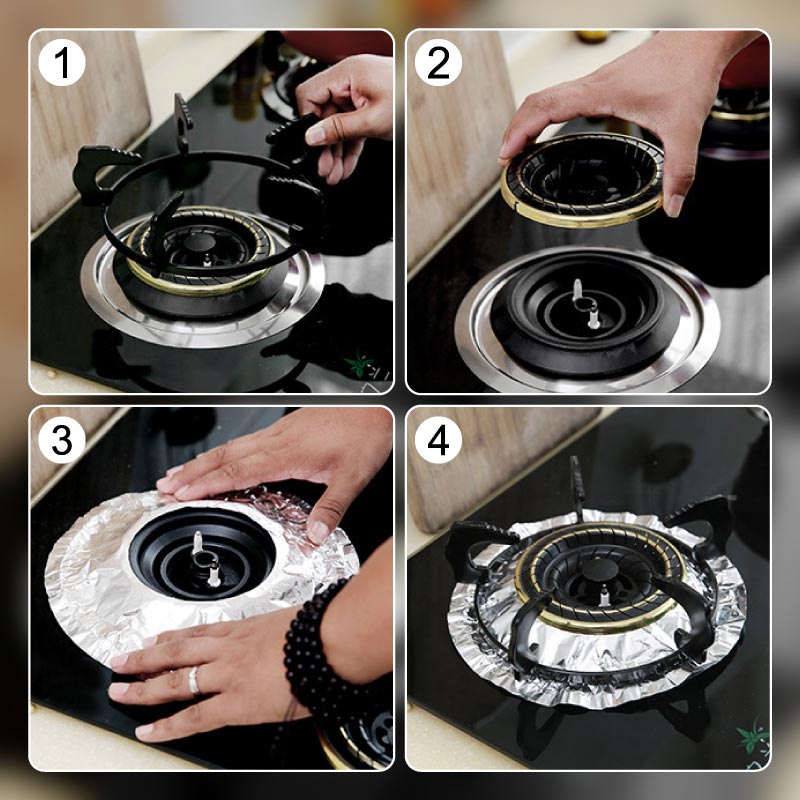 1

2

3

4